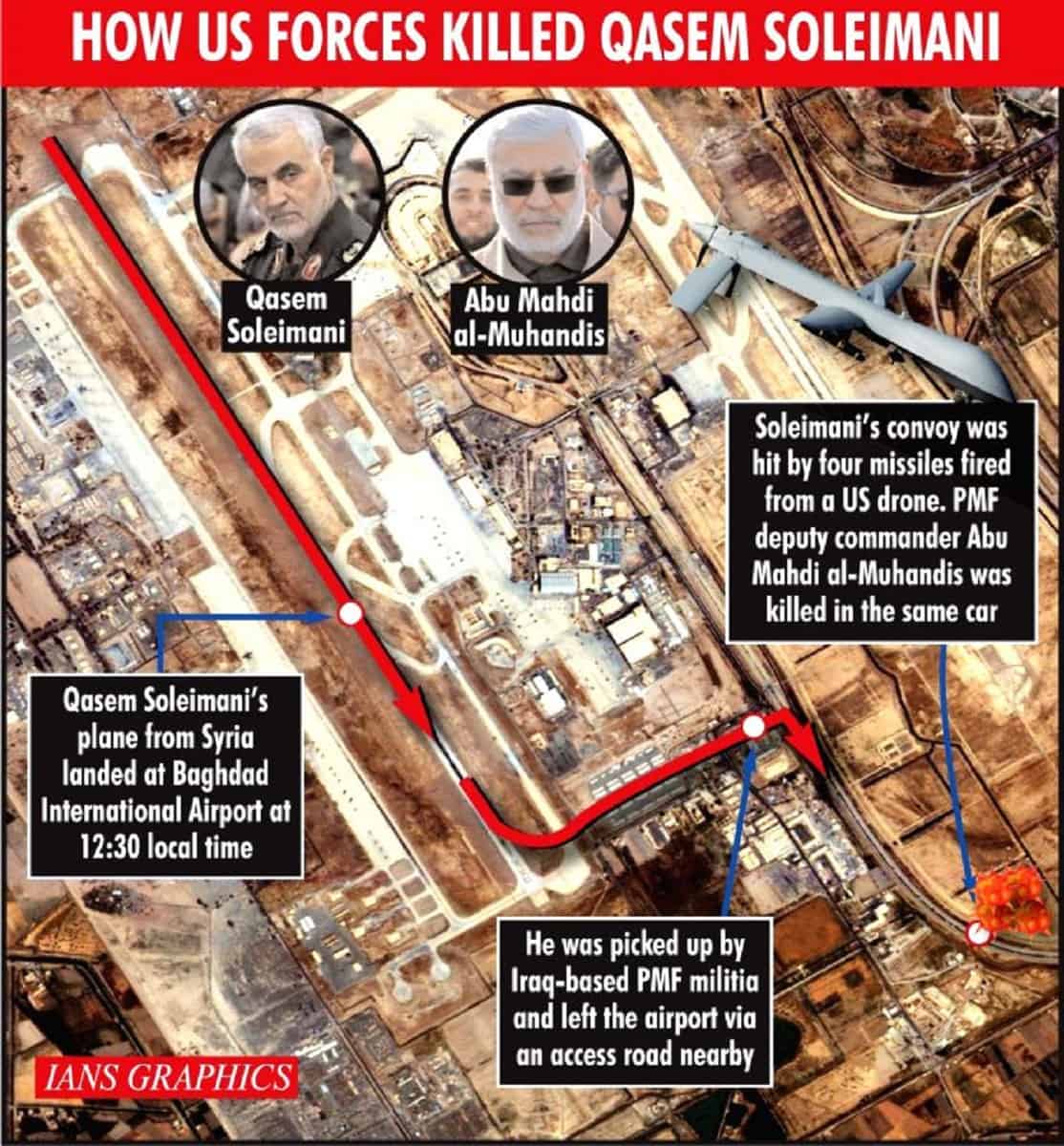 HOW US FORCES KILLED QASEM SOLEIMANI

Qasem Soleimani

Abu Mahdi al-Muhandis

Soleimani's convoy was hit by four missiles fired from a US drone. PMF deputy commander Abu Mahdi al-Muhandis was killed in the same car

Qasem Soleimani's plane from Syria landed at Baghdad International Airport at 12:30 local time

He was picked up by Iraq-based PMF militia and left the airport via an access road nearby

IANS GRAPHICS